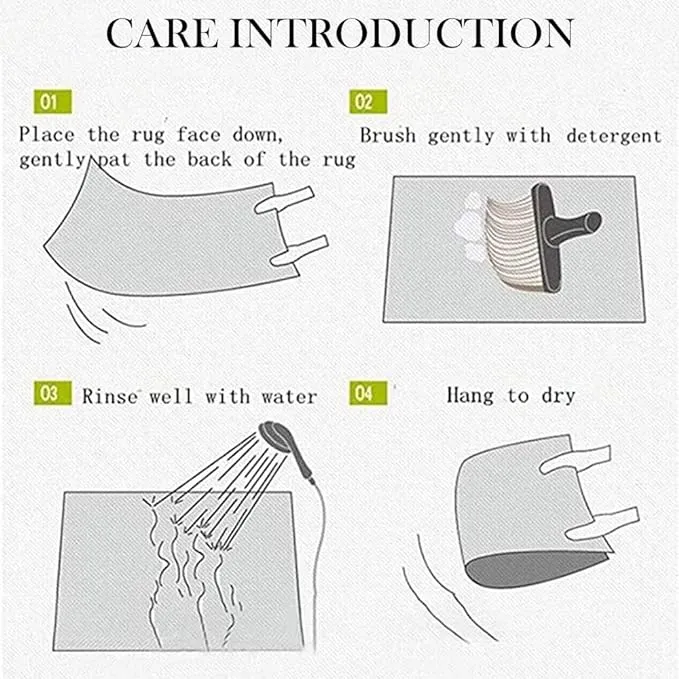 CARE INTRODUCTION

01
Place the rug face down, gently pat the back of the rug

02
Brush gently with detergent

03
Rinse well with water

04
Hang to dry